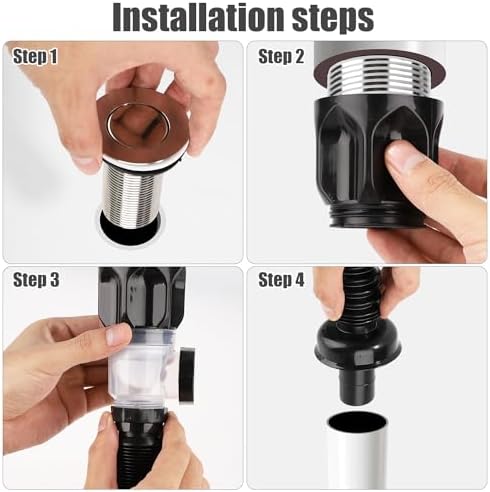 Installation steps

Step 1

Step 2

Step 3

Step 4