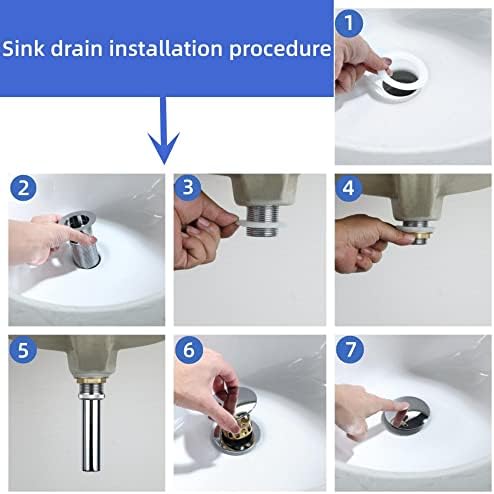 Sink drain installation procedure

1

2

3

4

5

6

7