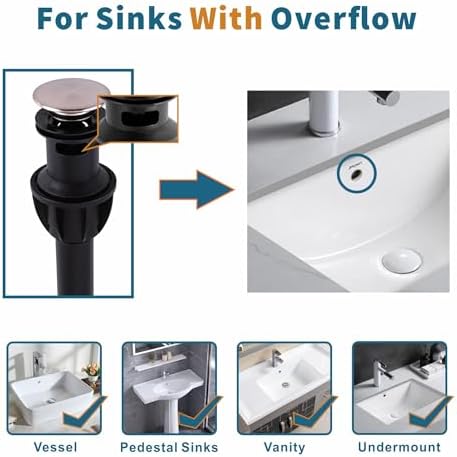 For Sinks With Overflow

Vessel

Pedestal Sinks

Vanity

Undermount