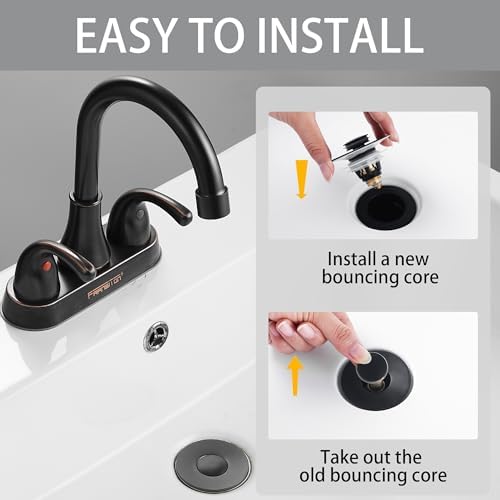 EASY TO INSTALL

FRANSITON

Install a new bouncing core

Take out the old bouncing core