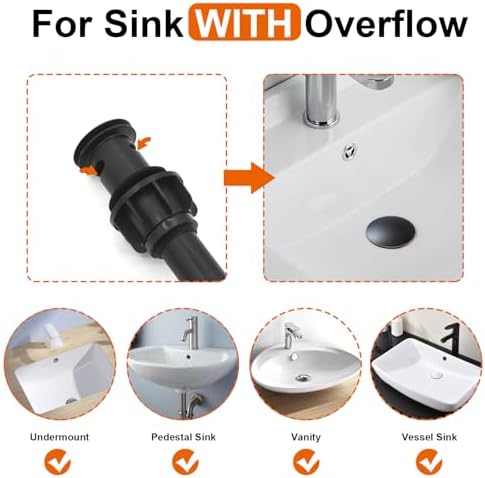 For Sink WITH Overflow

Undermount

Pedestal Sink

Vanity

Vessel Sink