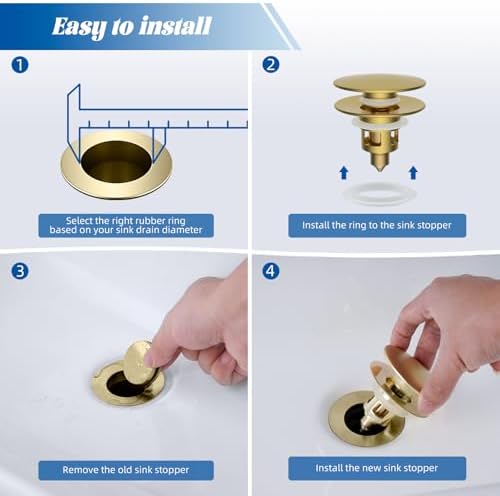 Easy to install

1

Select the right rubber ring based on your sink drain diameter

2

Install the ring to the sink stopper

3

Remove the old sink stopper

4

Install the new sink stopper