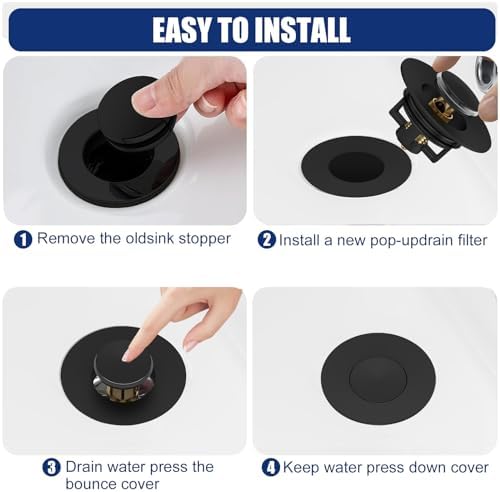 EASY TO INSTALL

1 Remove the oldsink stopper

2 Install a new pop-updrain filter

3 Drain water press the bounce cover

4 Keep water press down cover