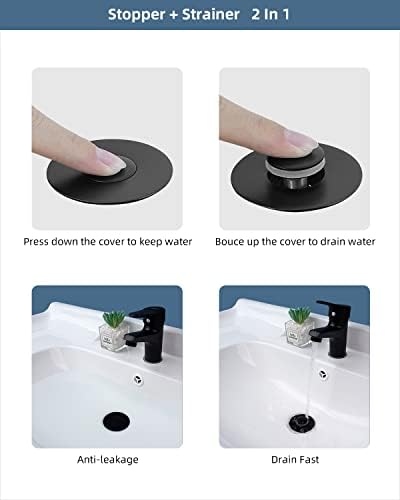 Stopper + Strainer 2 In 1

Press down the cover to keep water

Bouce up the cover to drain water

Anti-leakage

Drain Fast