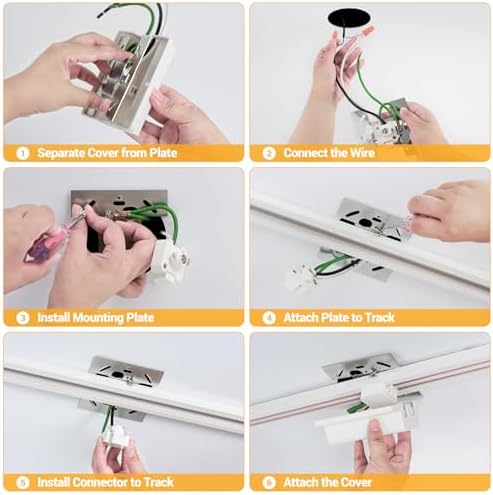 1 Separate Cover from Plate

2 Connect the Wire

3 Install Mounting Plate

4 Attach Plate to Track

5 Install Connector to Track

6 Attach the Cover