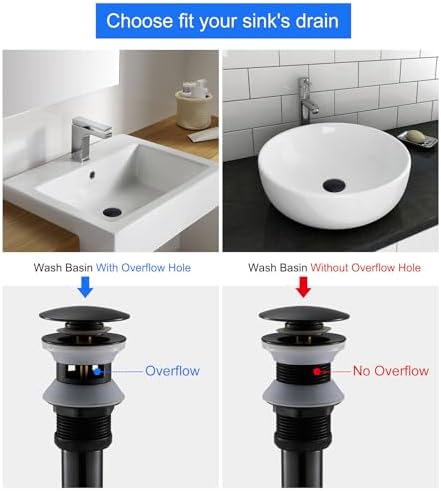 Choose fit your sink's drain

Wash Basin With Overflow Hole

Overflow

Wash Basin Without Overflow Hole

No Overflow