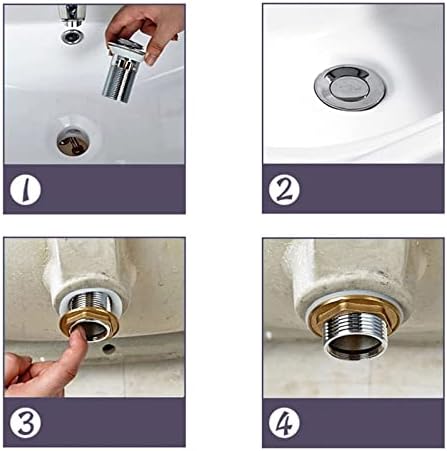 1

2

3

4