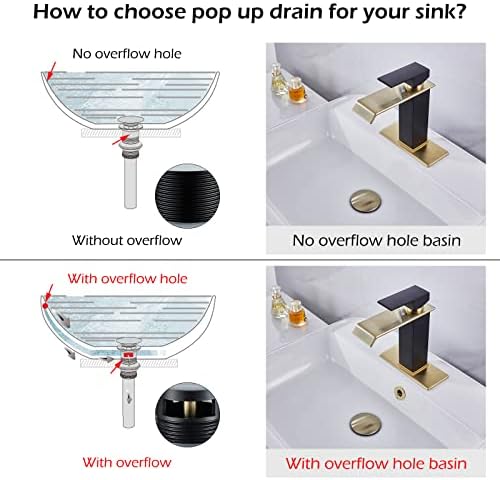 How to choose pop up drain for your sink?

No overflow hole

Without overflow

No overflow hole basin

With overflow hole

With overflow

With overflow hole basin