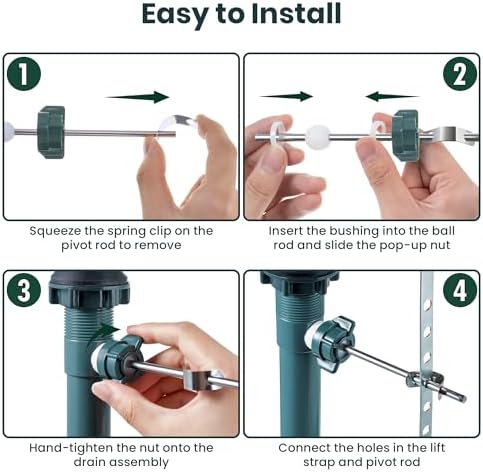 Easy to Install

1

Squeeze the spring clip on the pivot rod to remove

2

Insert the bushing into the ball rod and slide the pop-up nut

3

Hand-tighten the nut onto the drain assembly

4

Connect the holes in the lift strap and pivot rod