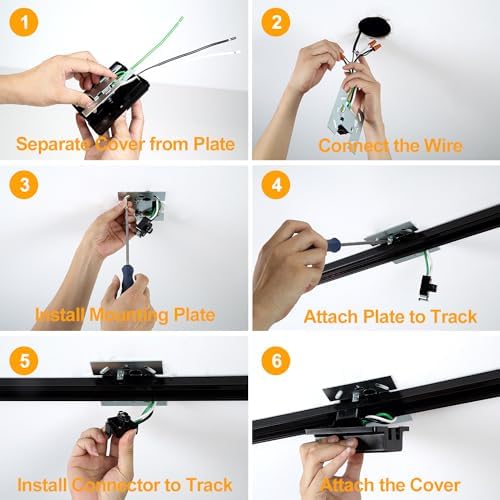 1
Separate Cover from Plate

2
Connect the Wire

3
Install Mounting Plate

4
Attach Plate to Track

5
Install Connector to Track

6
Attach the Cover