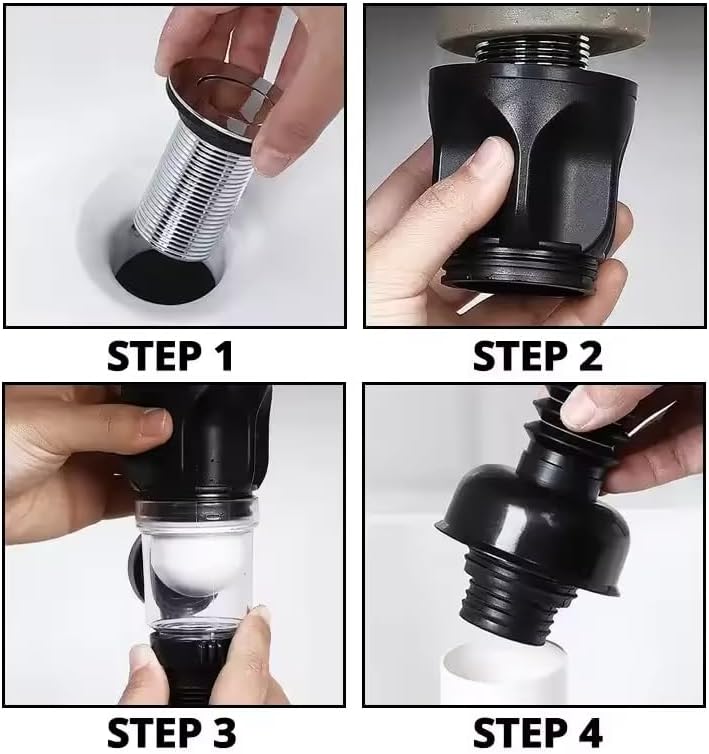 STEP 1

STEP 2

STEP 3

STEP 4