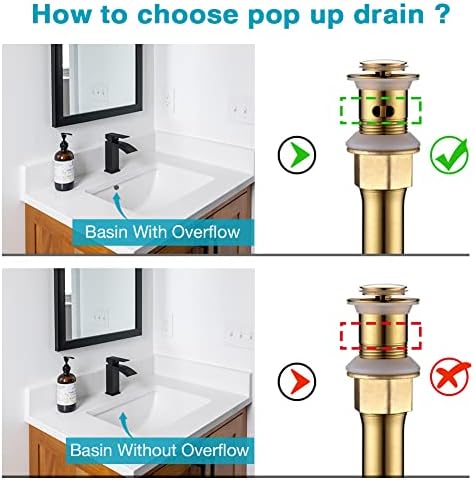 How to choose pop up drain ?

Basin With Overflow

Basin Without Overflow