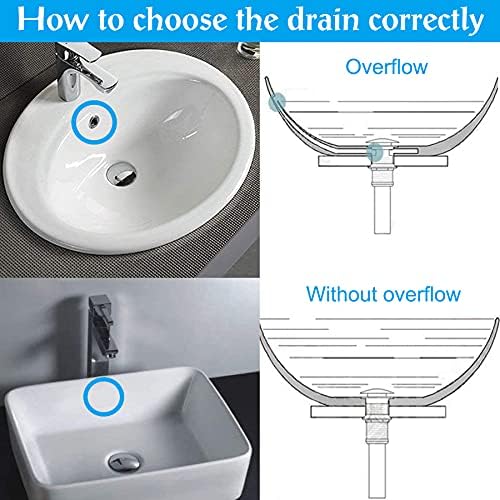 How to choose the drain correctly

Overflow

Without overflow