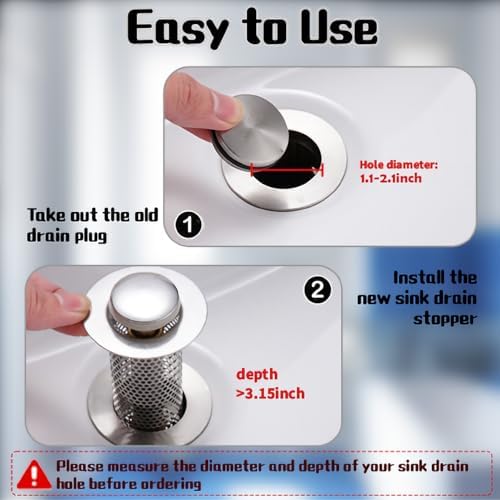 Easy to Use

Hole diameter: 1.1-2.1inch

Take out the old drain plug

1

2

Install the new sink drain stopper

depth >3.15inch

Please measure the diameter and depth of your sink drain hole before ordering