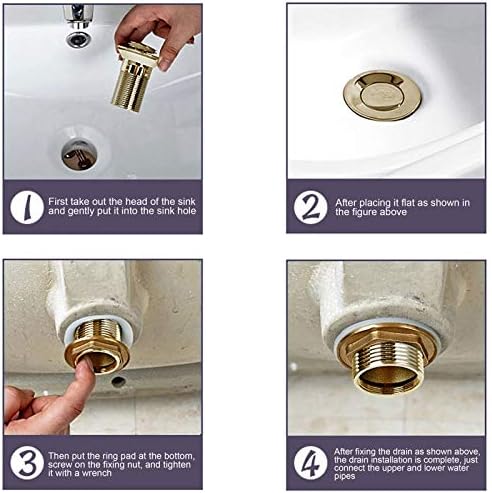 1
First take out the head of the sink and gently put it into the sink hole

2
After placing it flat as shown in the figure above

3
Then put the ring pad at the bottom, screw on the fixing nut, and tighten it with a wrench

4
After fixing the drain as shown above, the drain installation is complete, just connect the upper and lower water pipes