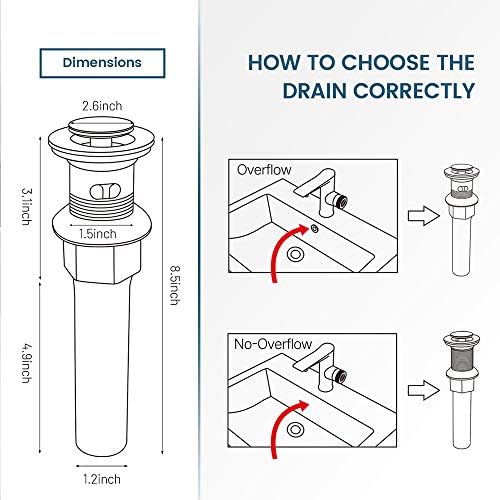 Dimensions

2.6inch

3.1inch

1.5inch

8.5inch

4.9inch

1.2inch

HOW TO CHOOSE THE DRAIN CORRECTLY

Overflow

No-Overflow