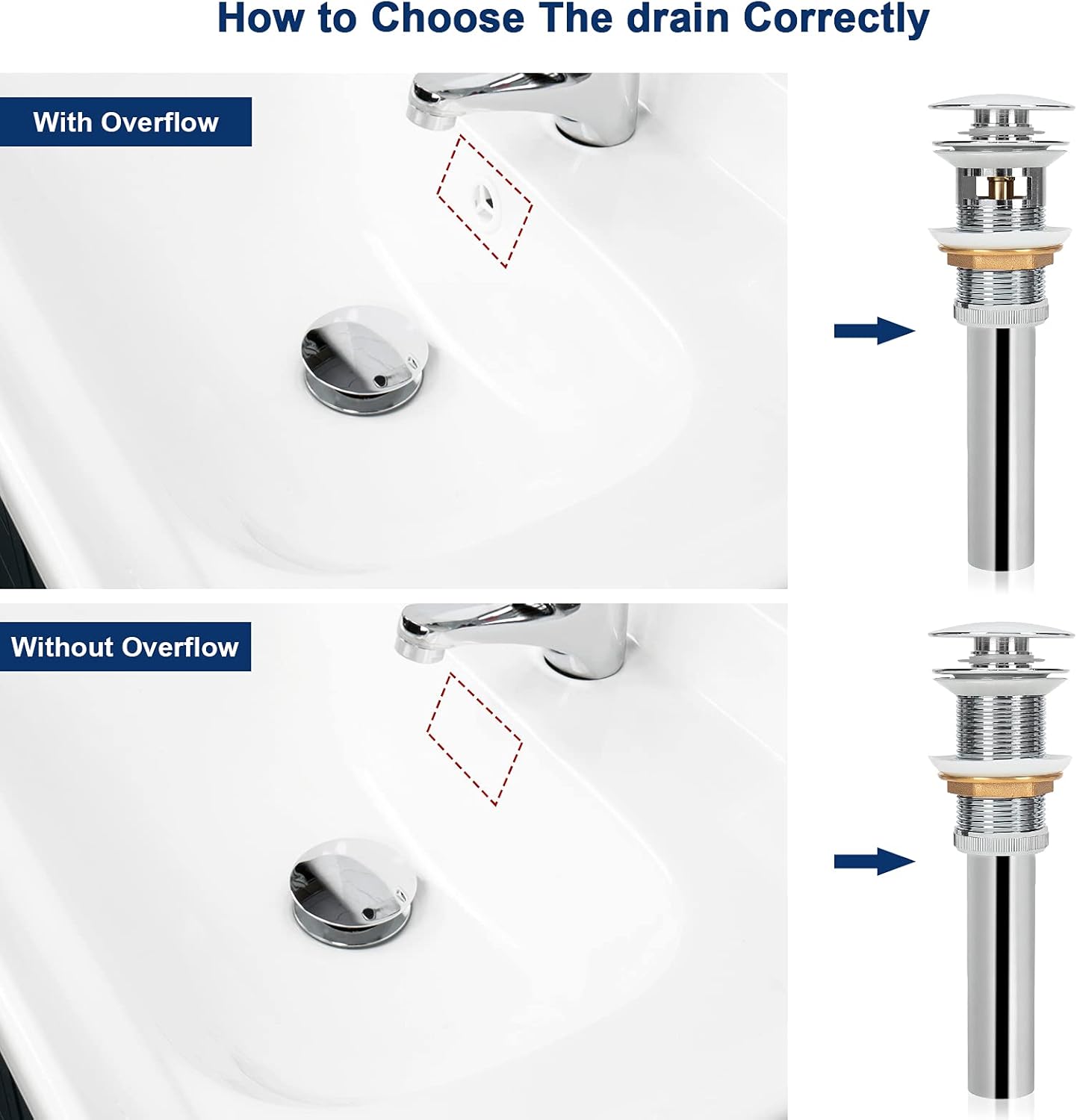 How to Choose The drain Correctly

With Overflow

Without Overflow