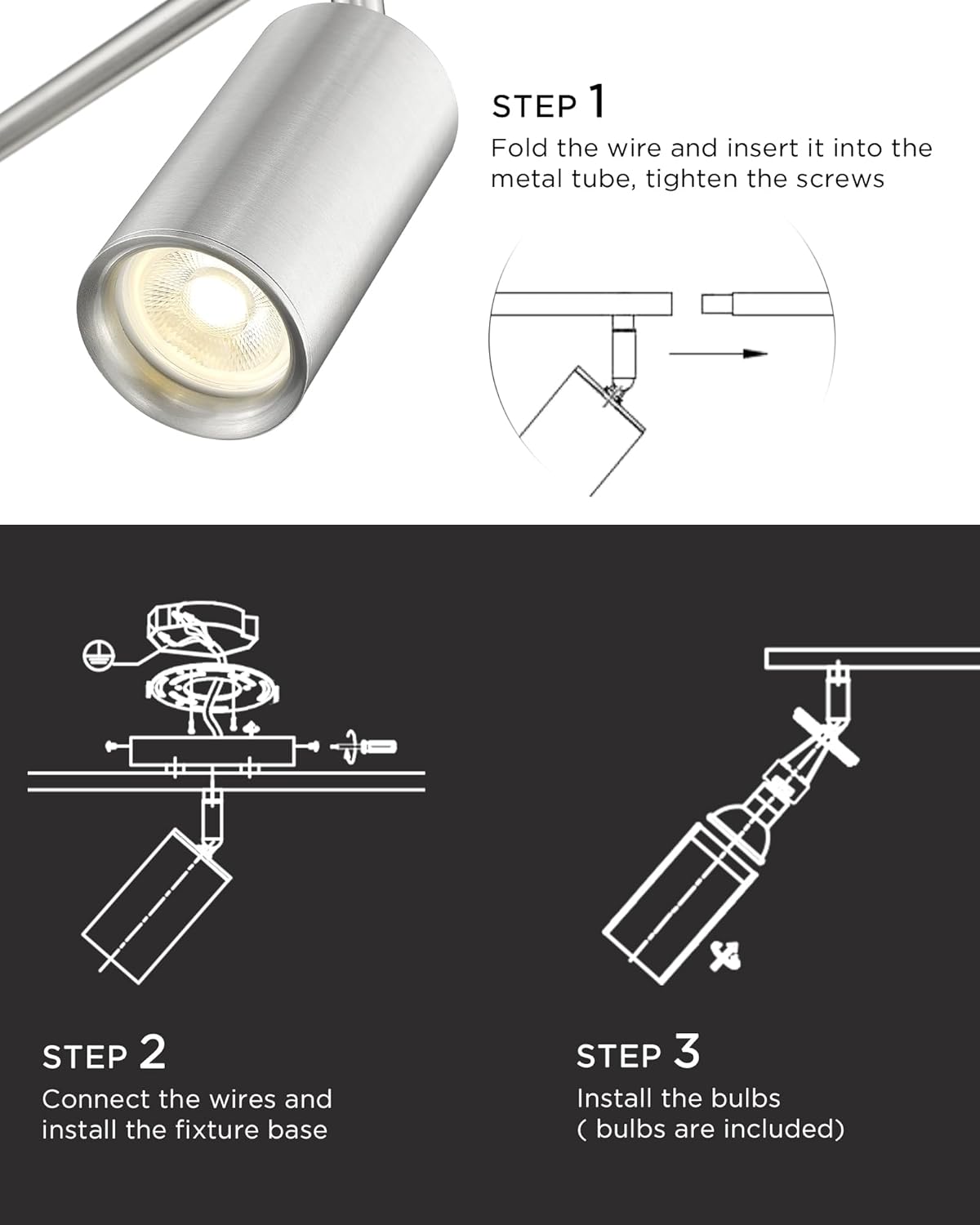 STEP 1
Fold the wire and insert it into the metal tube, tighten the screws

STEP 2
Connect the wires and install the fixture base

STEP 3
Install the bulbs
( bulbs are included)