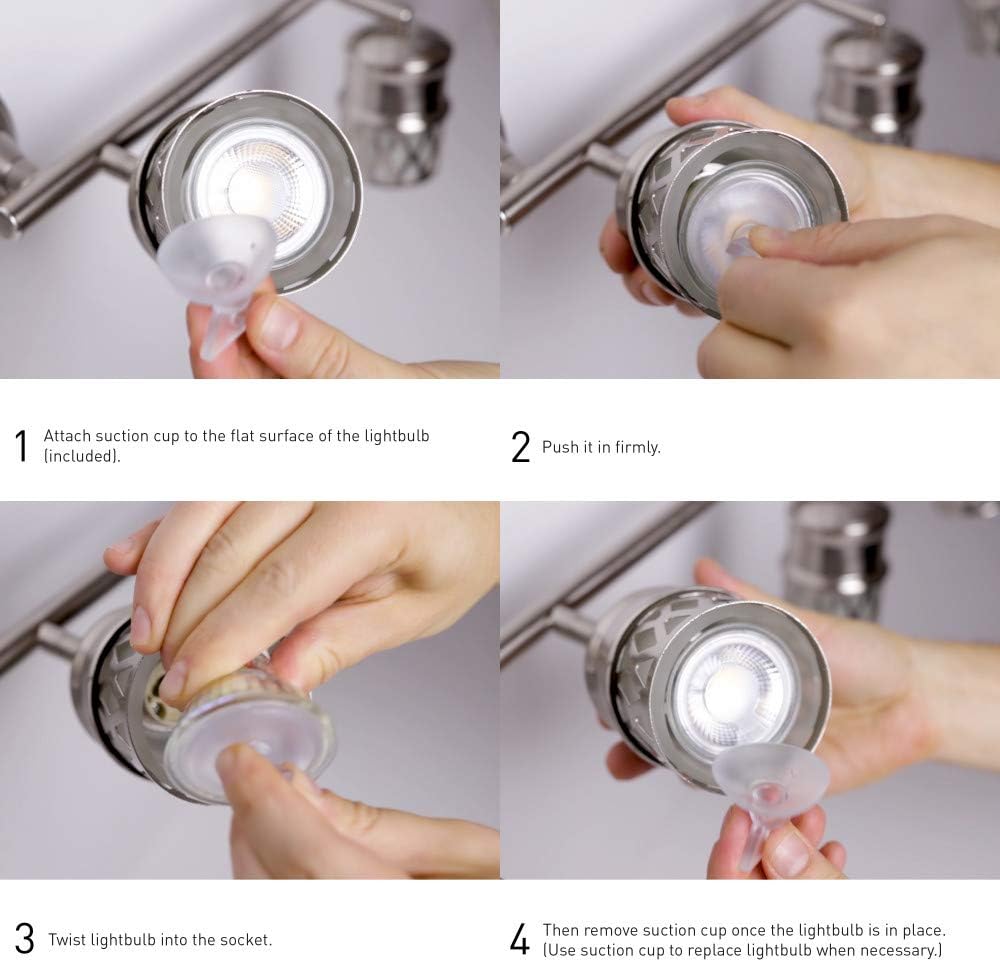 1 Attach suction cup to the flat surface of the lightbulb (included).

2 Push it in firmly.

3 Twist lightbulb into the socket.

4 Then remove suction cup once the lightbulb is in place. (Use suction cup to replace lightbulb when necessary.)