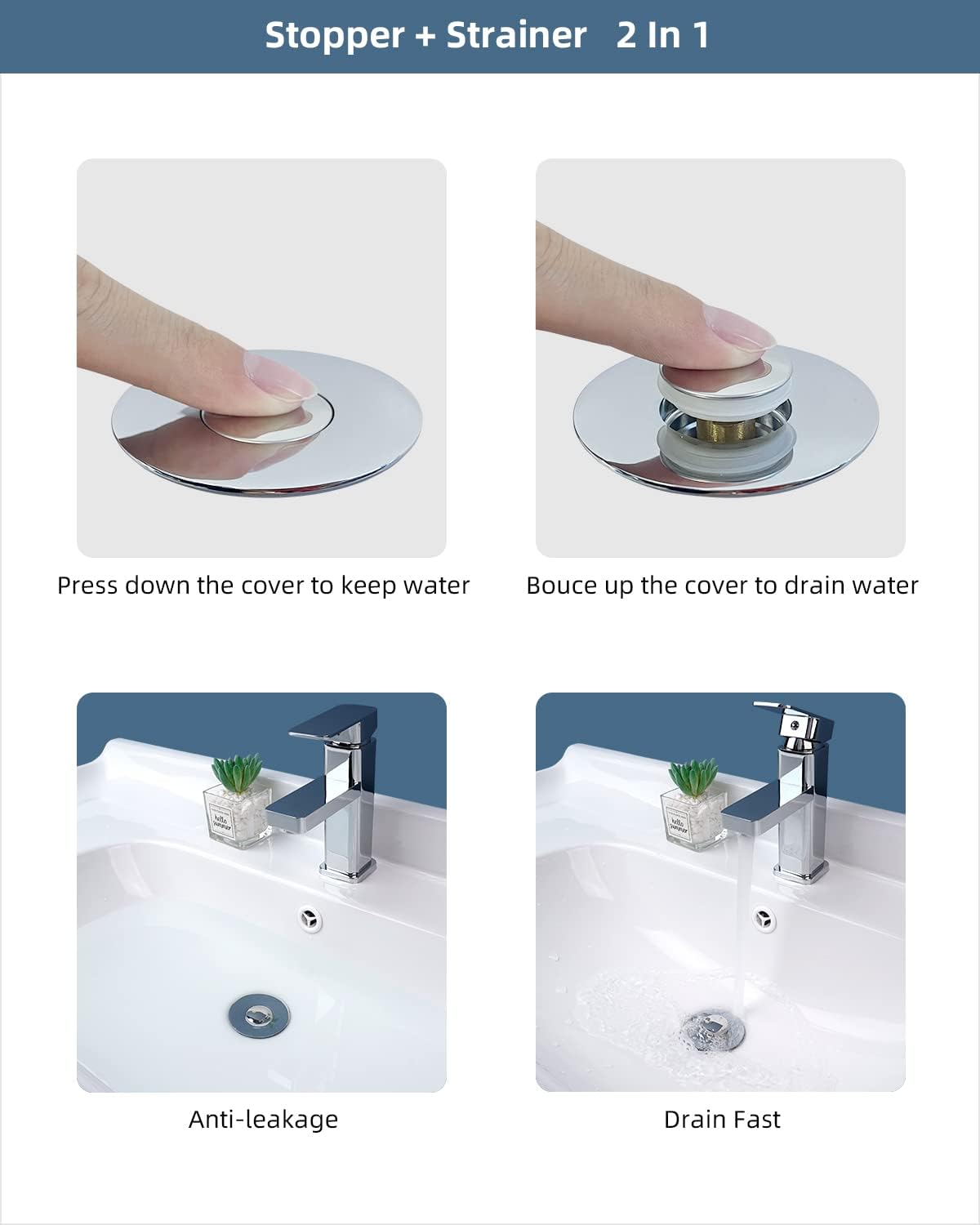 Stopper + Strainer 2 In 1

Press down the cover to keep water

Bouce up the cover to drain water

hello summer

hello summer

Anti-leakage

Drain Fast