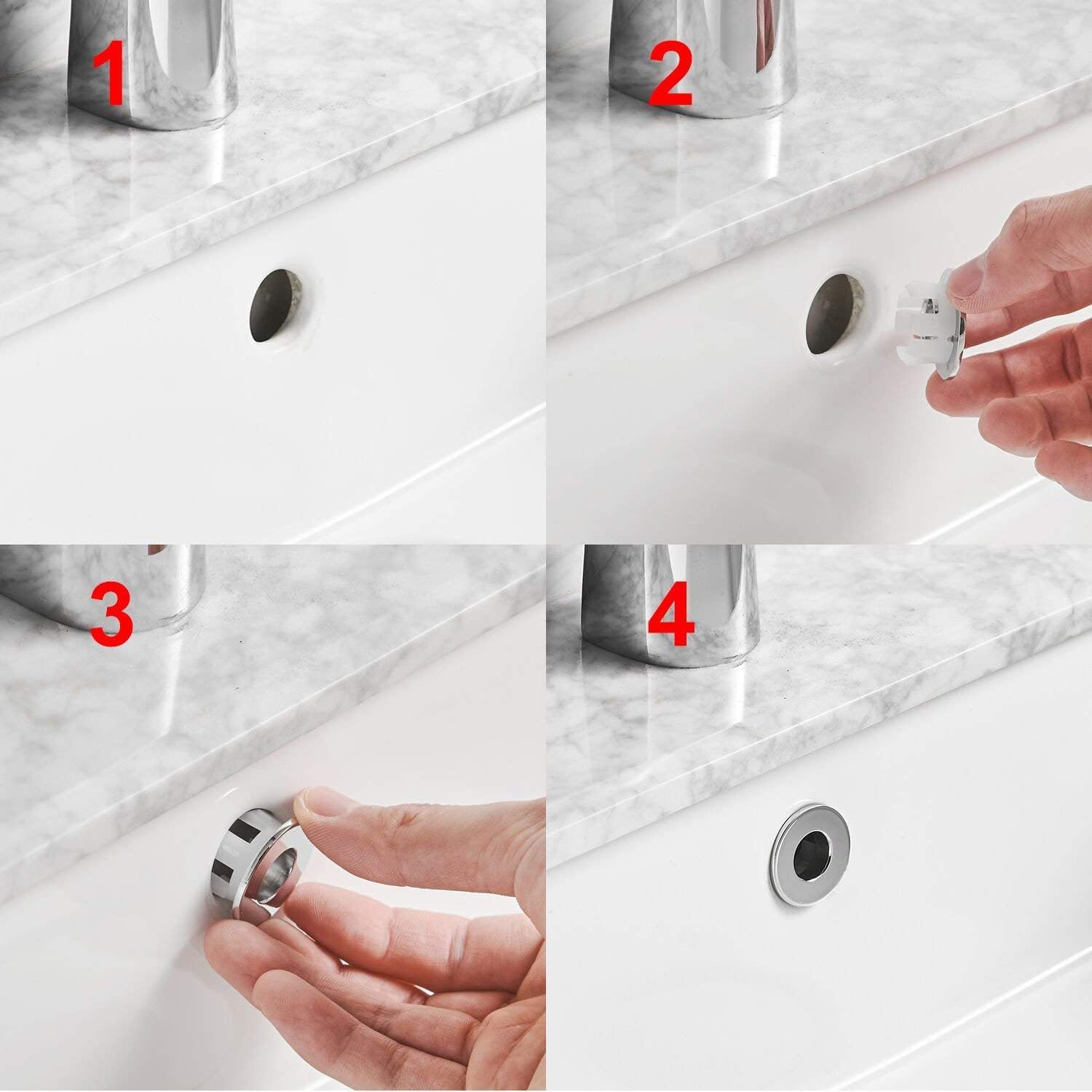 1

2

3

4