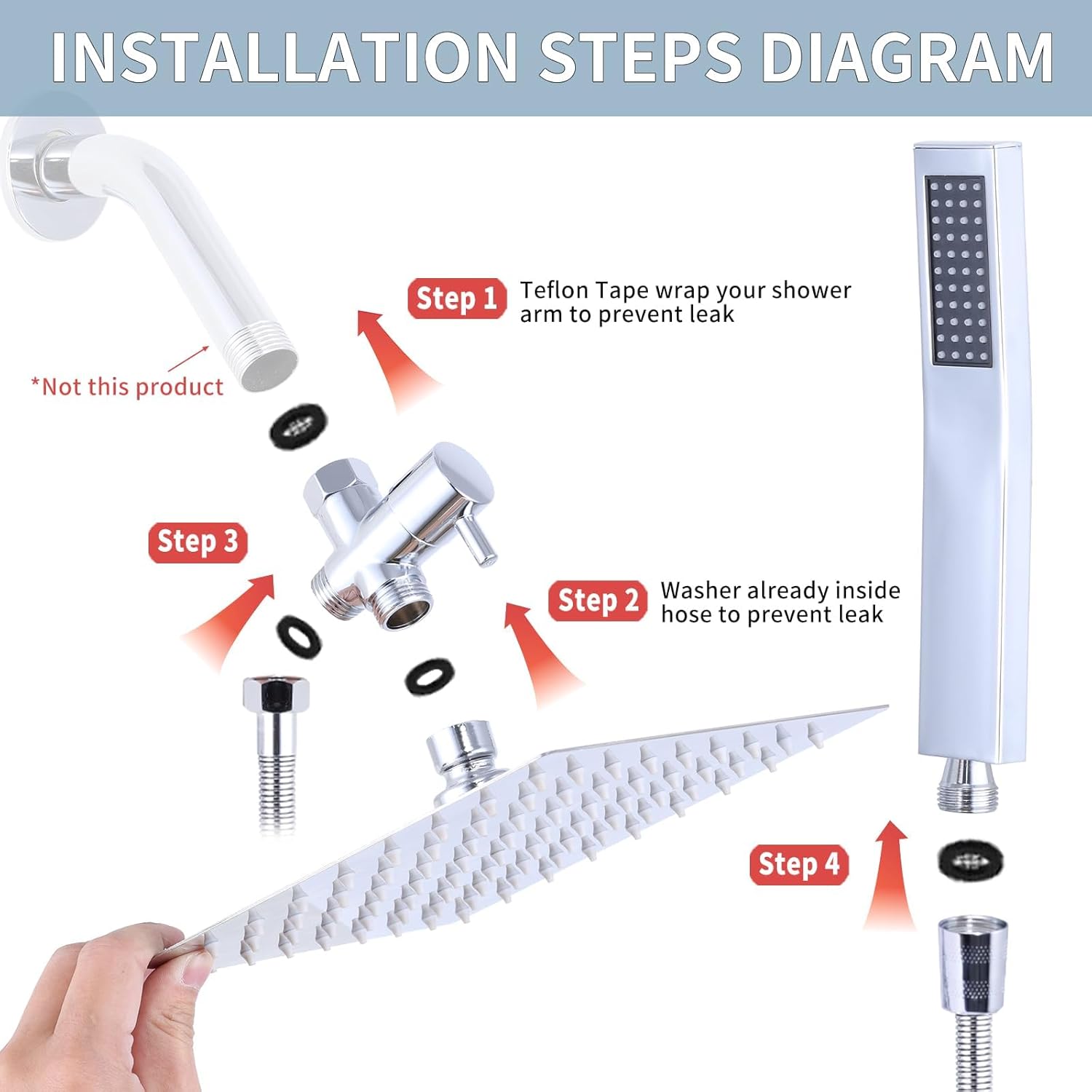 INSTALLATION STEPS DIAGRAM

Step 1 Teflon Tape wrap your shower arm to prevent leak

*Not this product

Step 3

Step 2 Washer already inside hose to prevent leak

Step 4