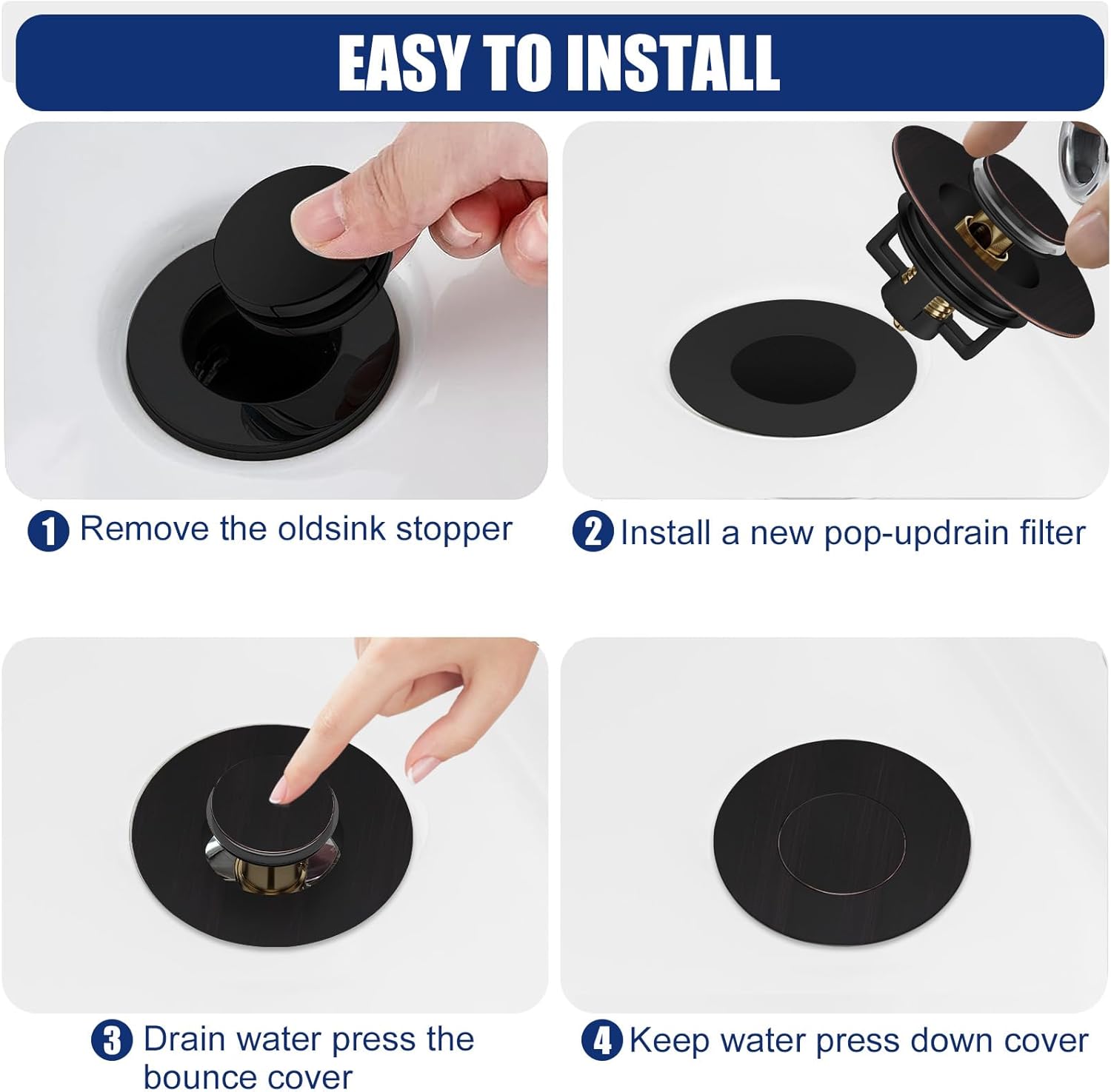 EASY TO INSTALL

1 Remove the oldsink stopper

2 Install a new pop-updrain filter

3 Drain water press the bounce cover

4 Keep water press down cover