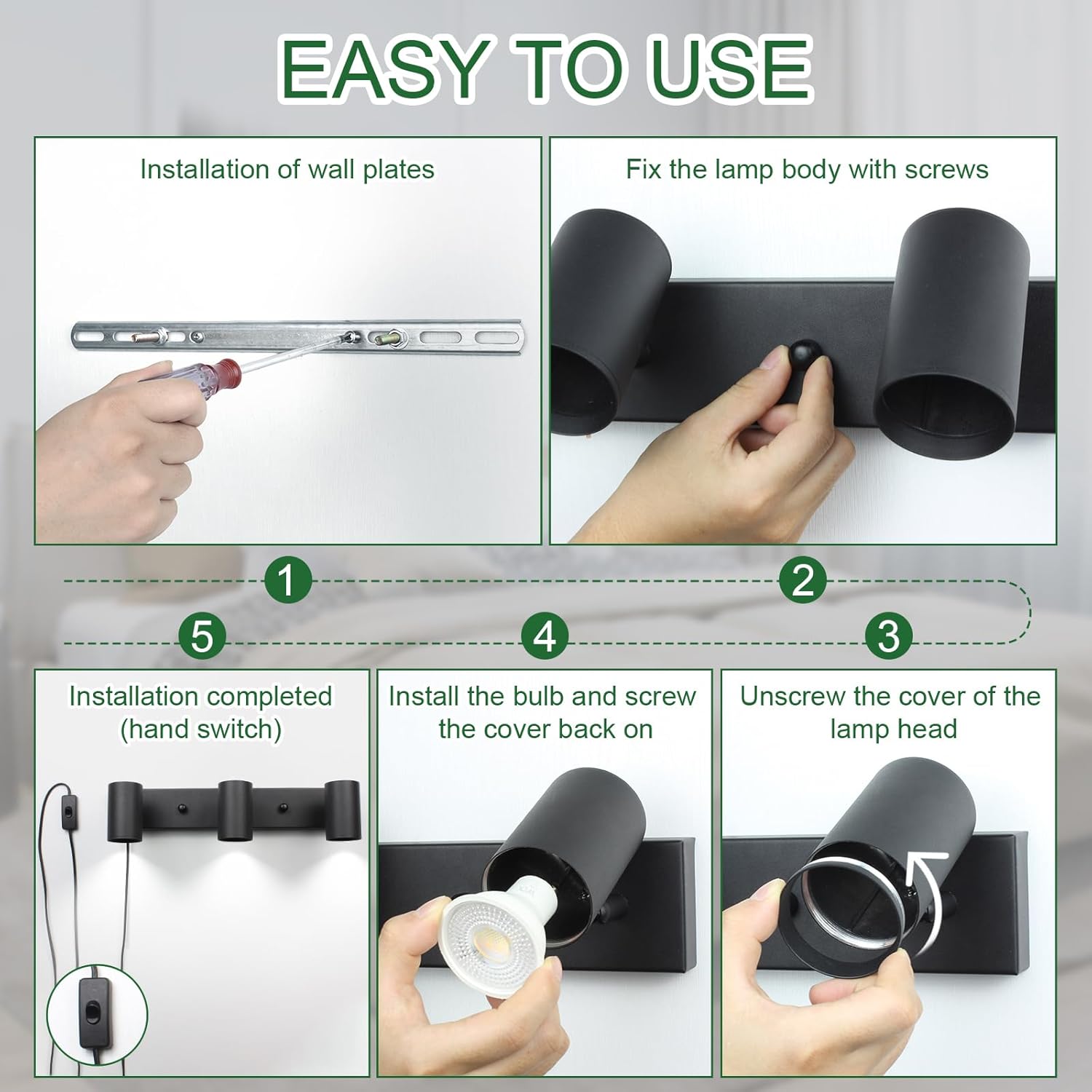 EASY TO USE

Installation of wall plates

Fix the lamp body with screws

1

2

5

4

3

Installation completed (hand switch)

Install the bulb and screw the cover back on

Unscrew the cover of the lamp head