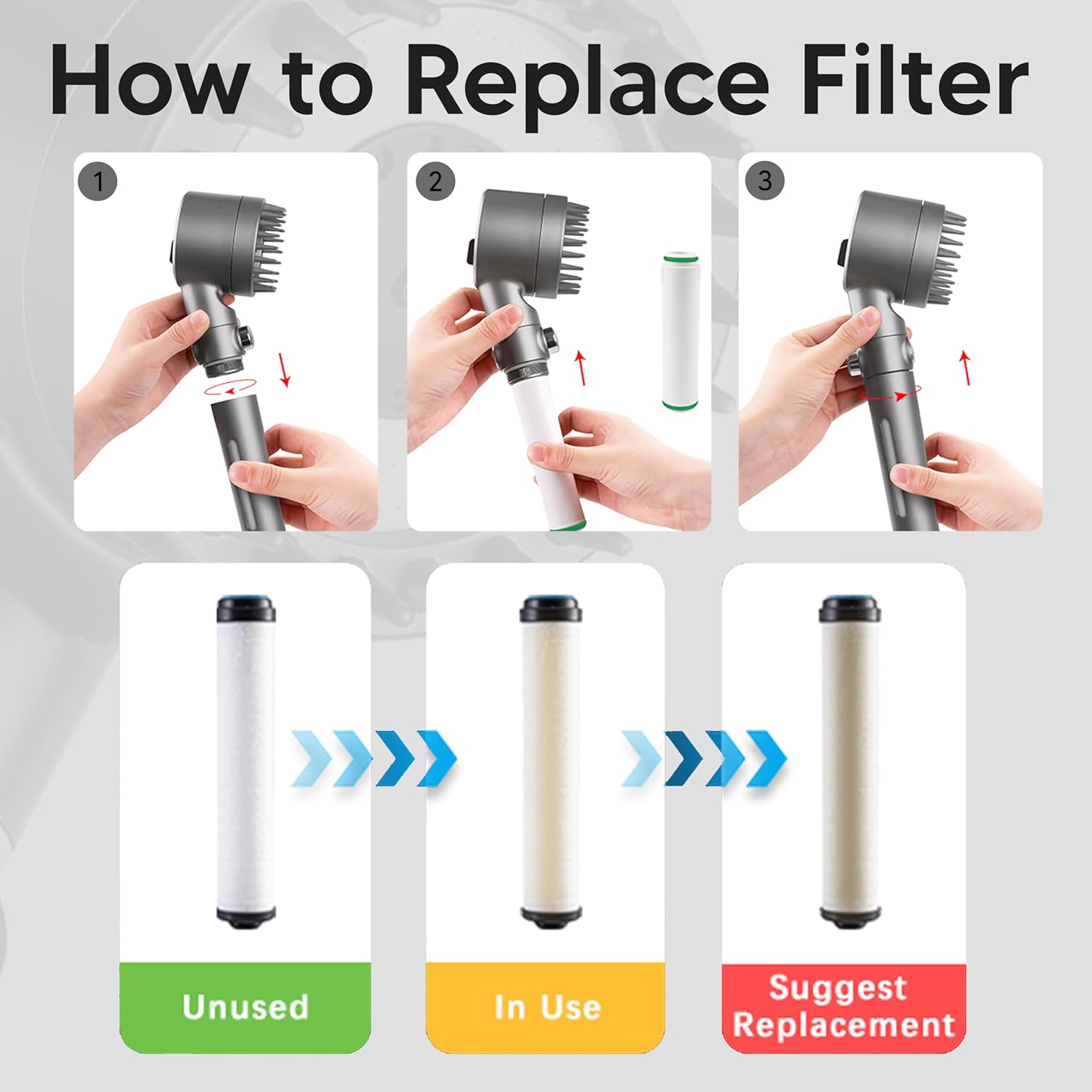 How to Replace Filter

1

2

3

Unused

In Use

Suggest Replacement