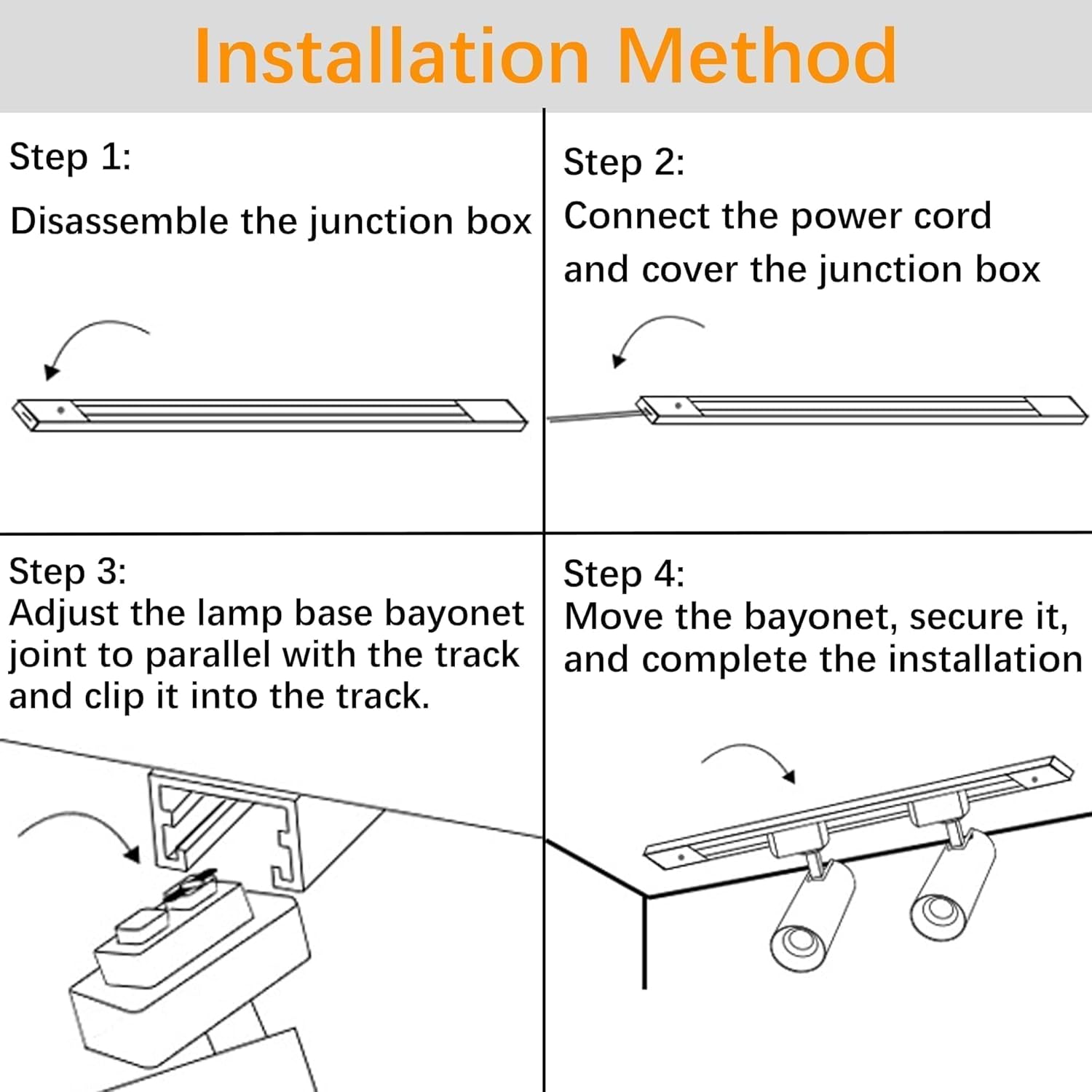 Installation Method

Step 1:
Disassemble the junction box

Step 2:
Connect the power cord and cover the junction box

Step 3:
Adjust the lamp base bayonet joint to parallel with the track and clip it into the track.

Step 4:
Move the bayonet, secure it, and complete the installation