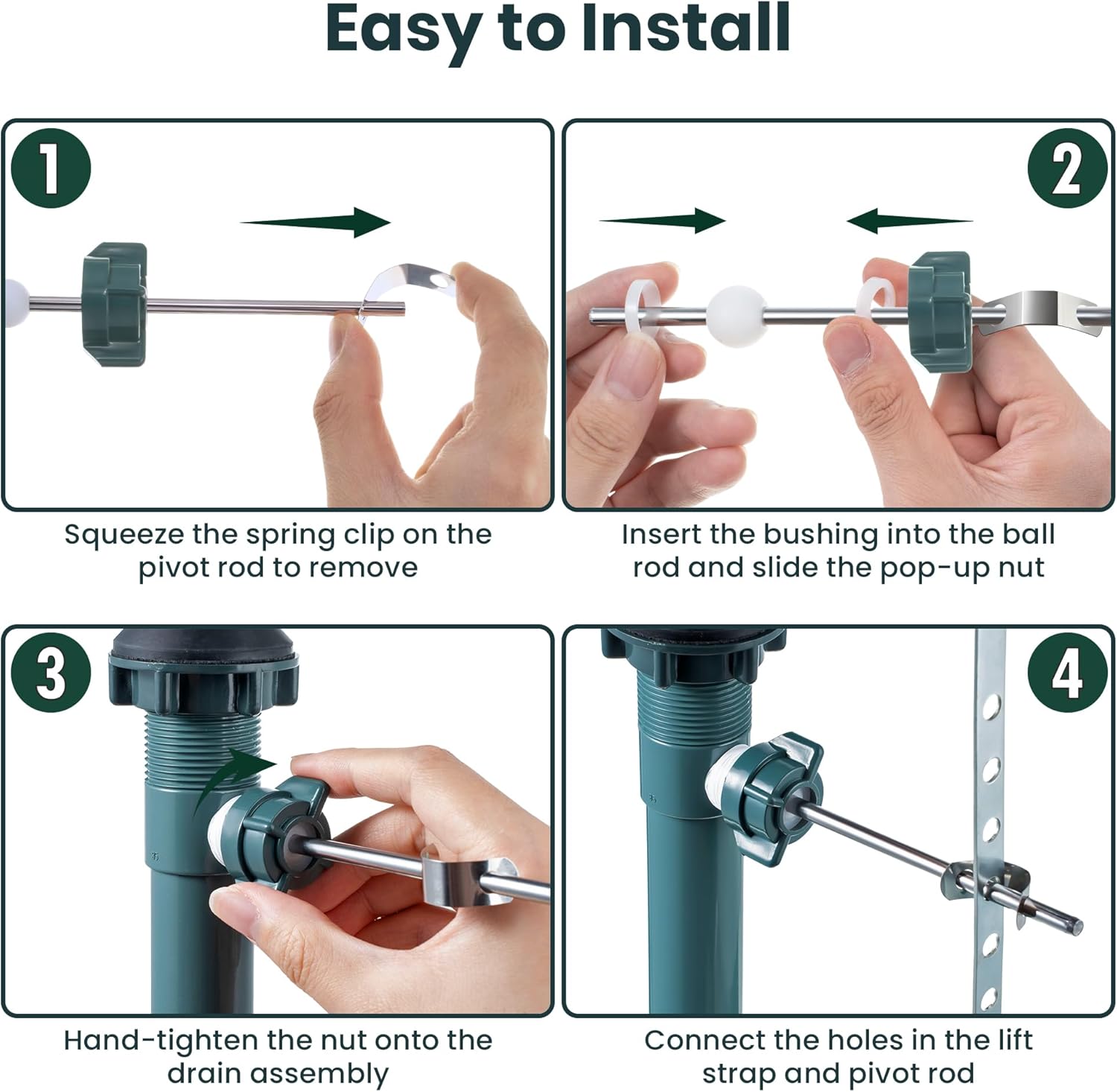 Easy to Install

1

Squeeze the spring clip on the pivot rod to remove

2

Insert the bushing into the ball rod and slide the pop-up nut

3

Hand-tighten the nut onto the drain assembly

4

Connect the holes in the lift strap and pivot rod