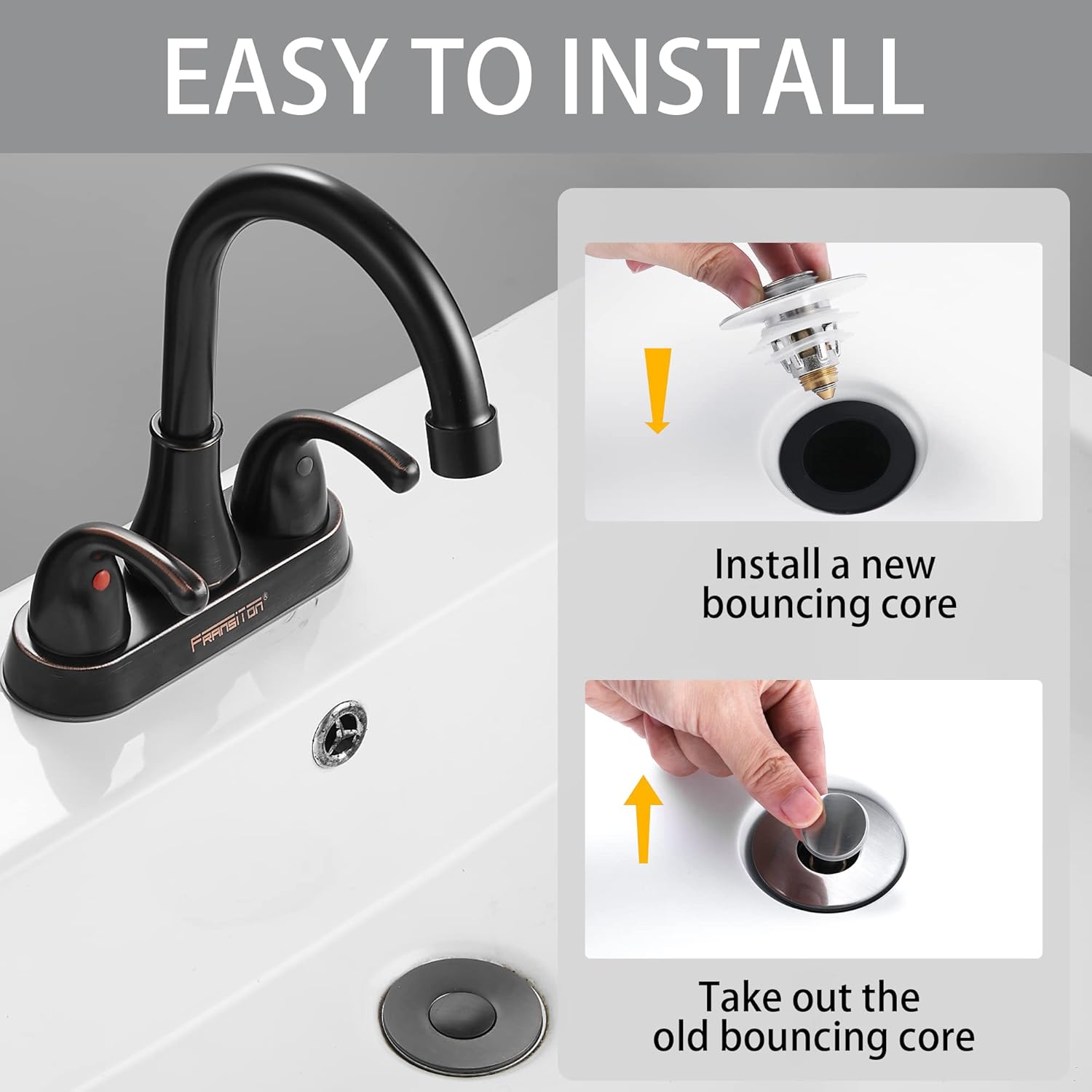 EASY TO INSTALL

FRANSITON®

Install a new bouncing core

Take out the old bouncing core