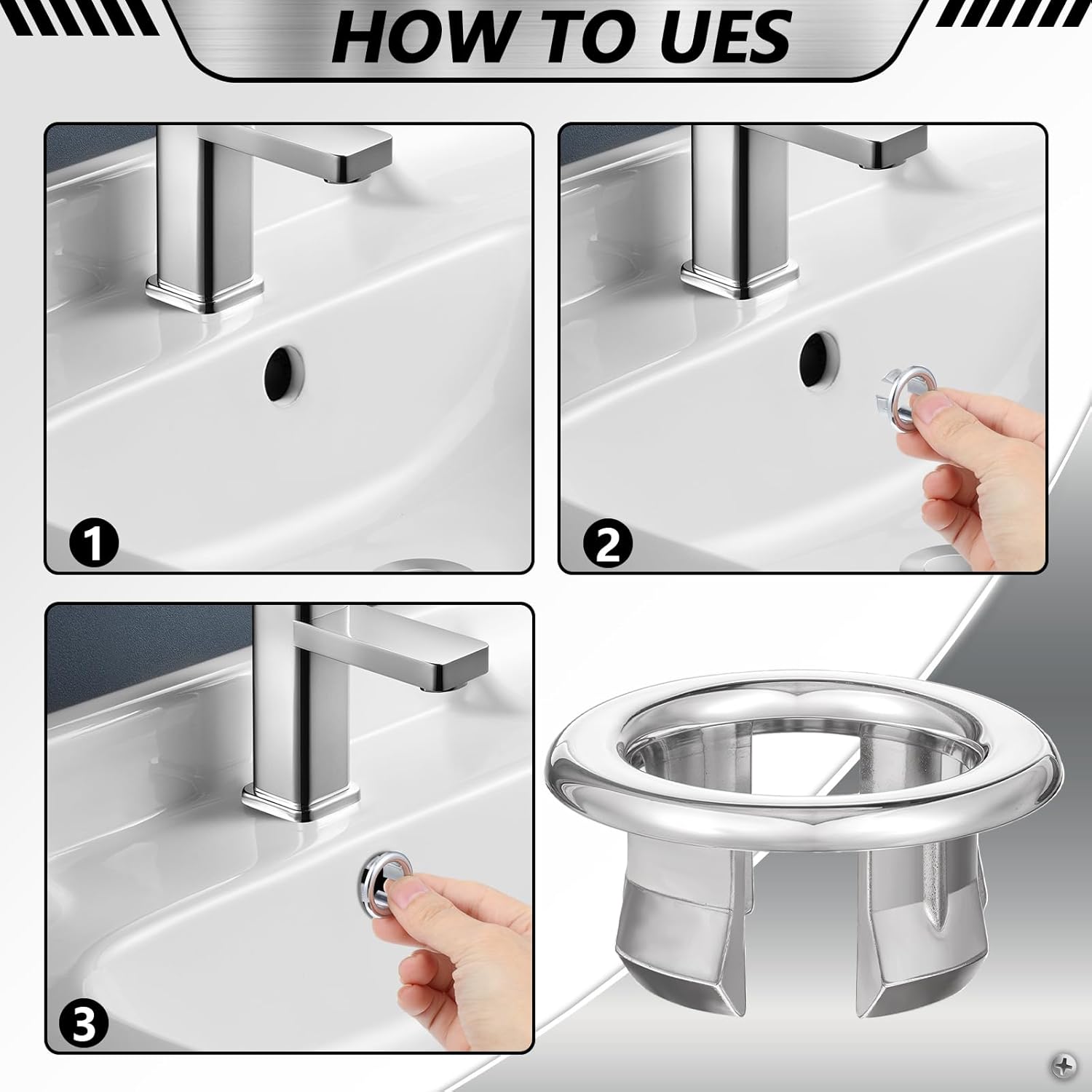 HOW TO UES

1

2

3