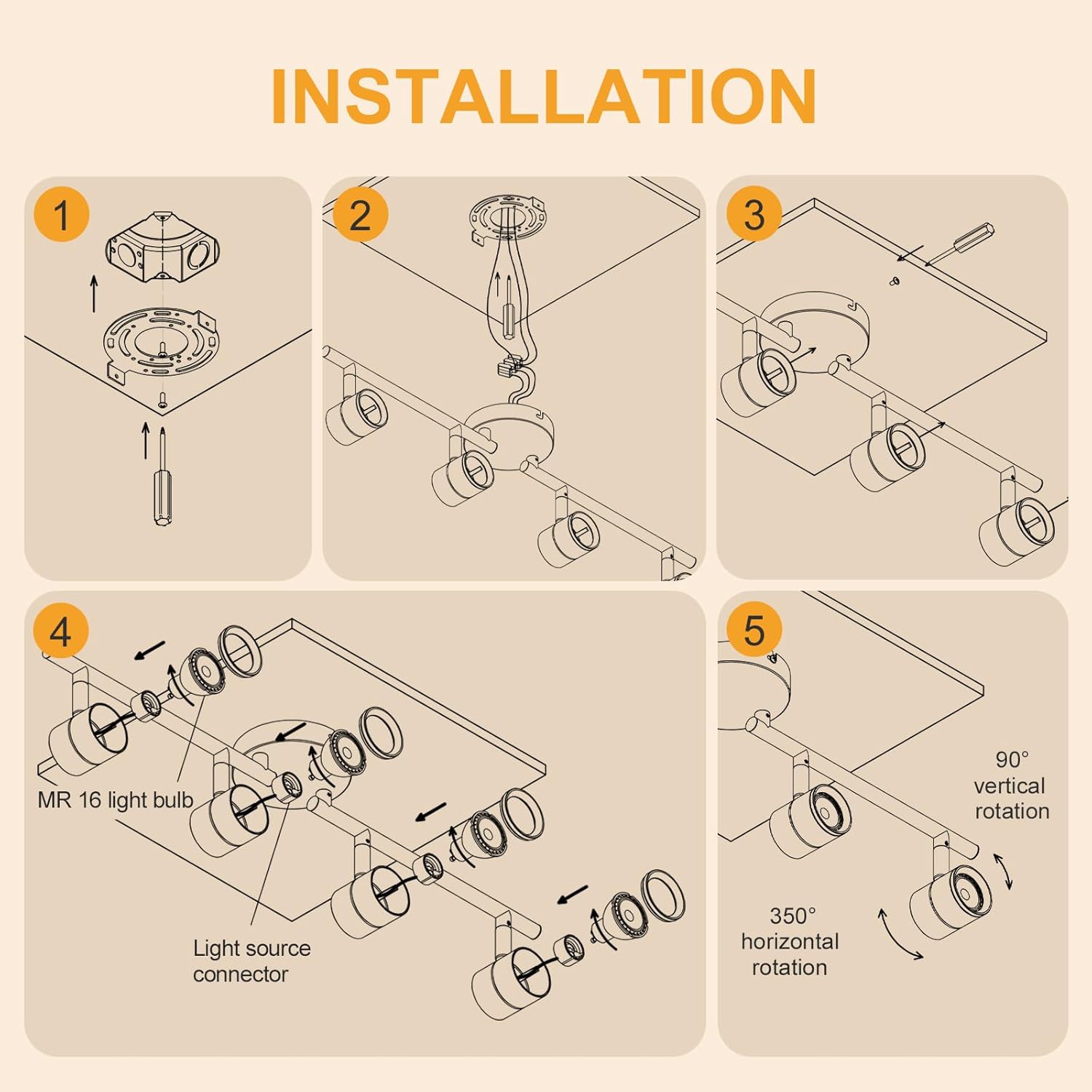 INSTALLATION

1

2

3

4

MR 16 light bulb

Light source connector

5

90° vertical rotation

350° horizontal rotation