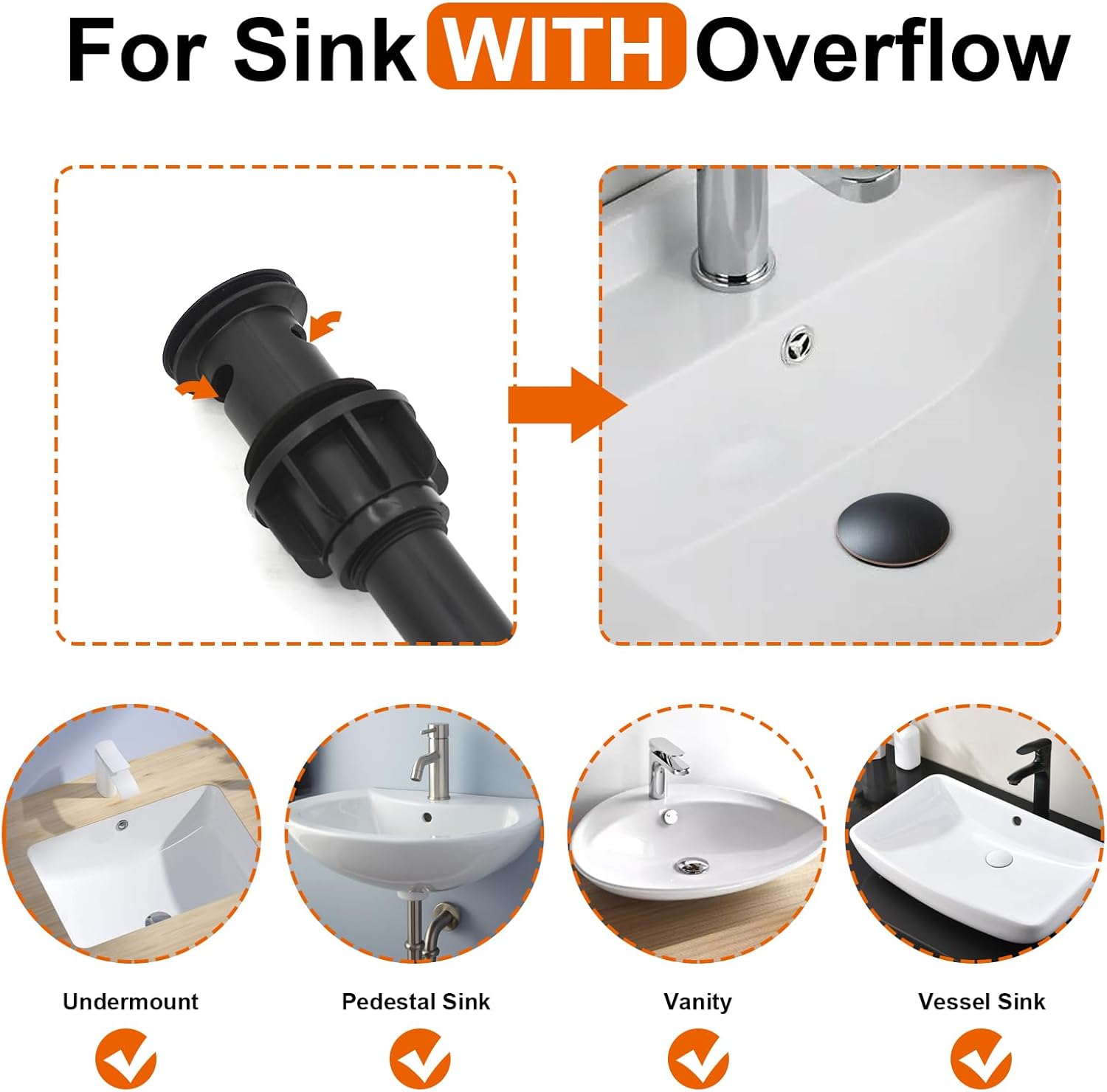 For Sink WITH Overflow

Undermount

Pedestal Sink

Vanity

Vessel Sink