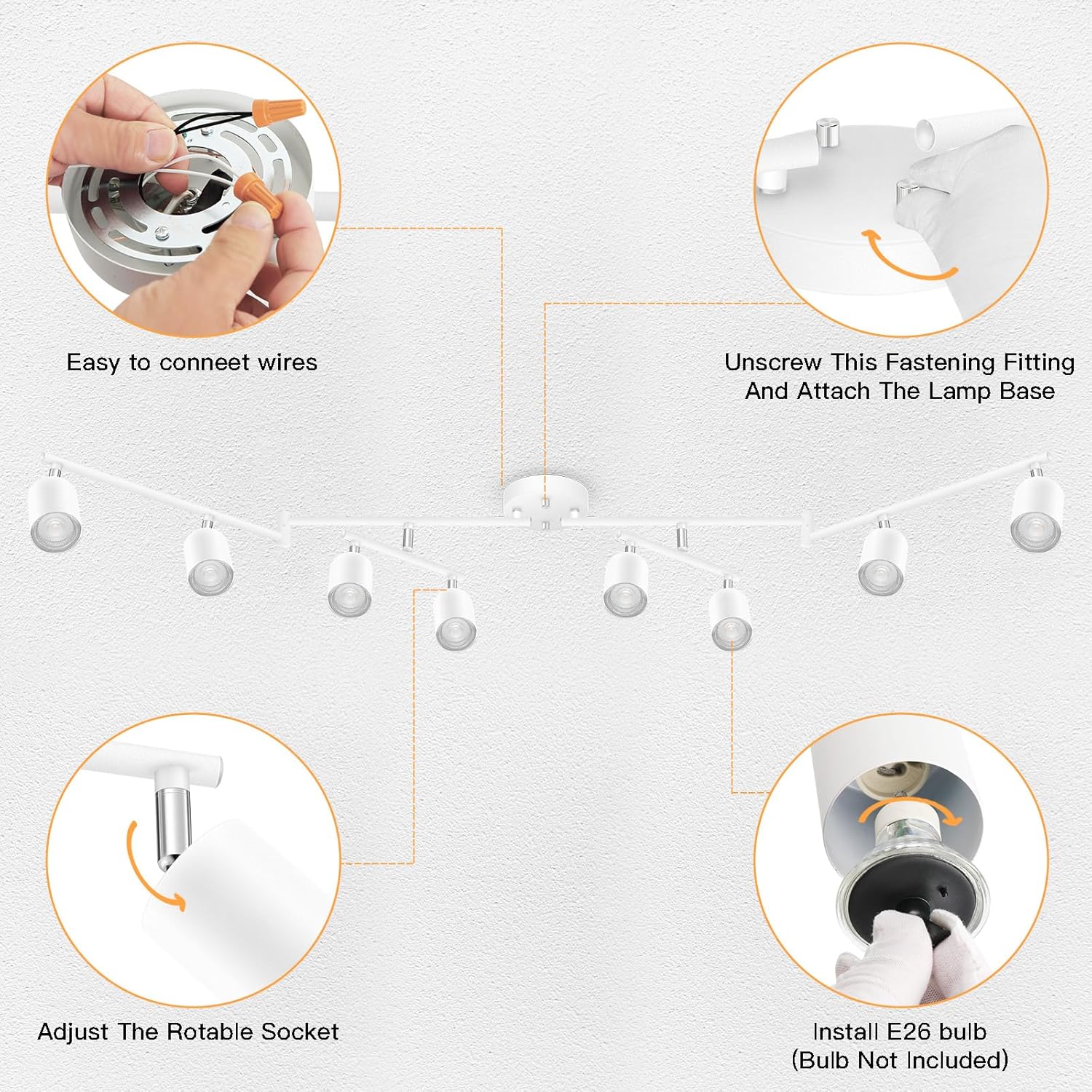 Easy to conneet wires

Unscrew This Fastening Fitting And Attach The Lamp Base

Adjust The Rotable Socket

Install E26 bulb (Bulb Not Included)