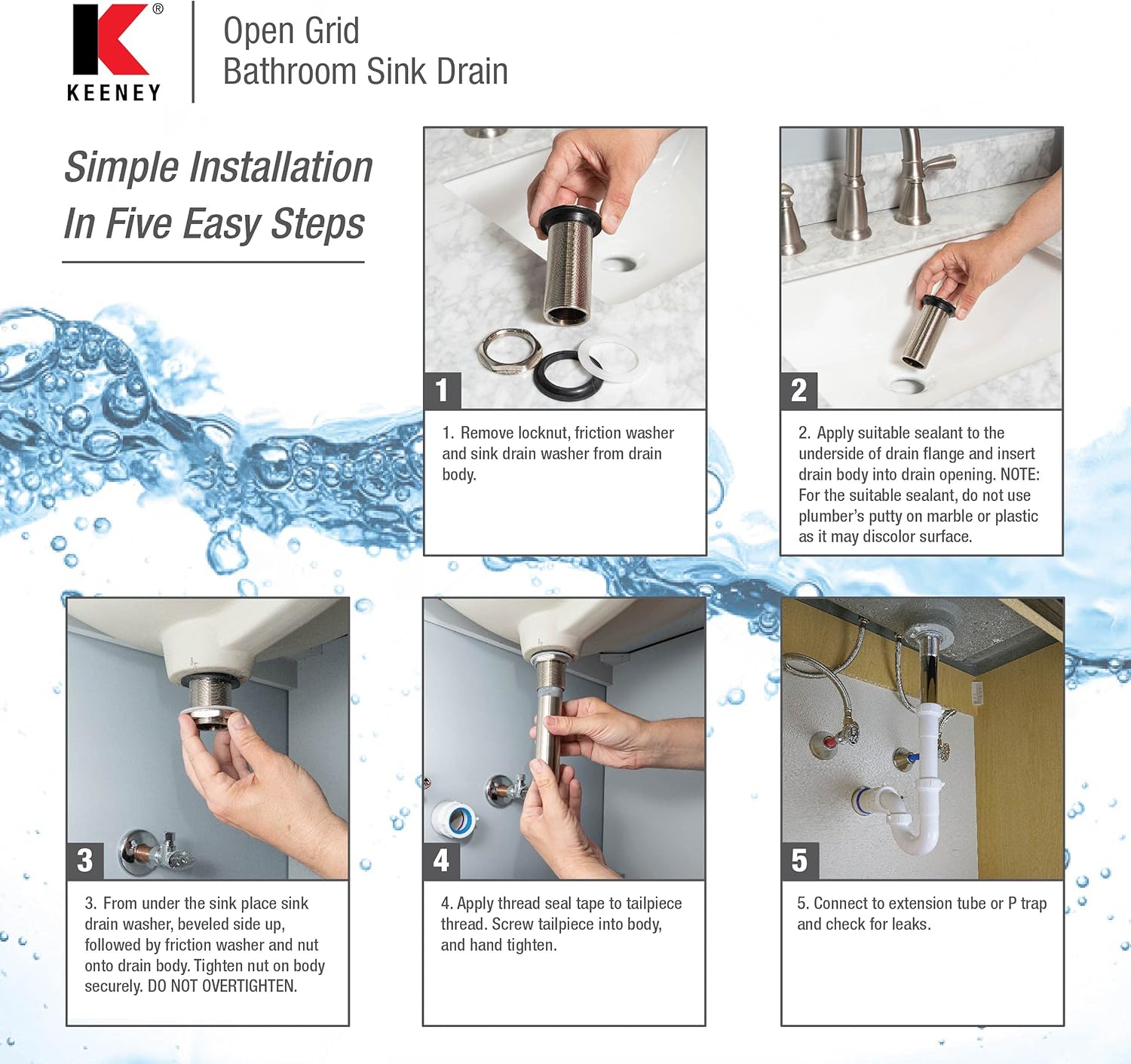 K®
KEENEY

Open Grid
Bathroom Sink Drain

Simple Installation
In Five Easy Steps

1

1. Remove locknut, friction washer and sink drain washer from drain body.

2

2. Apply suitable sealant to the underside of drain flange and insert drain body into drain opening. NOTE: For the suitable sealant, do not use plumber's putty on marble or plastic as it may discolor surface.

3

3. From under the sink place sink drain washer, beveled side up, followed by friction washer and nut onto drain body. Tighten nut on body securely. DO NOT OVERTIGHTEN.

4

4. Apply thread seal tape to tailpiece thread. Screw tailpiece into body, and hand tighten.

5

5. Connect to extension tube or P trap and check for leaks.